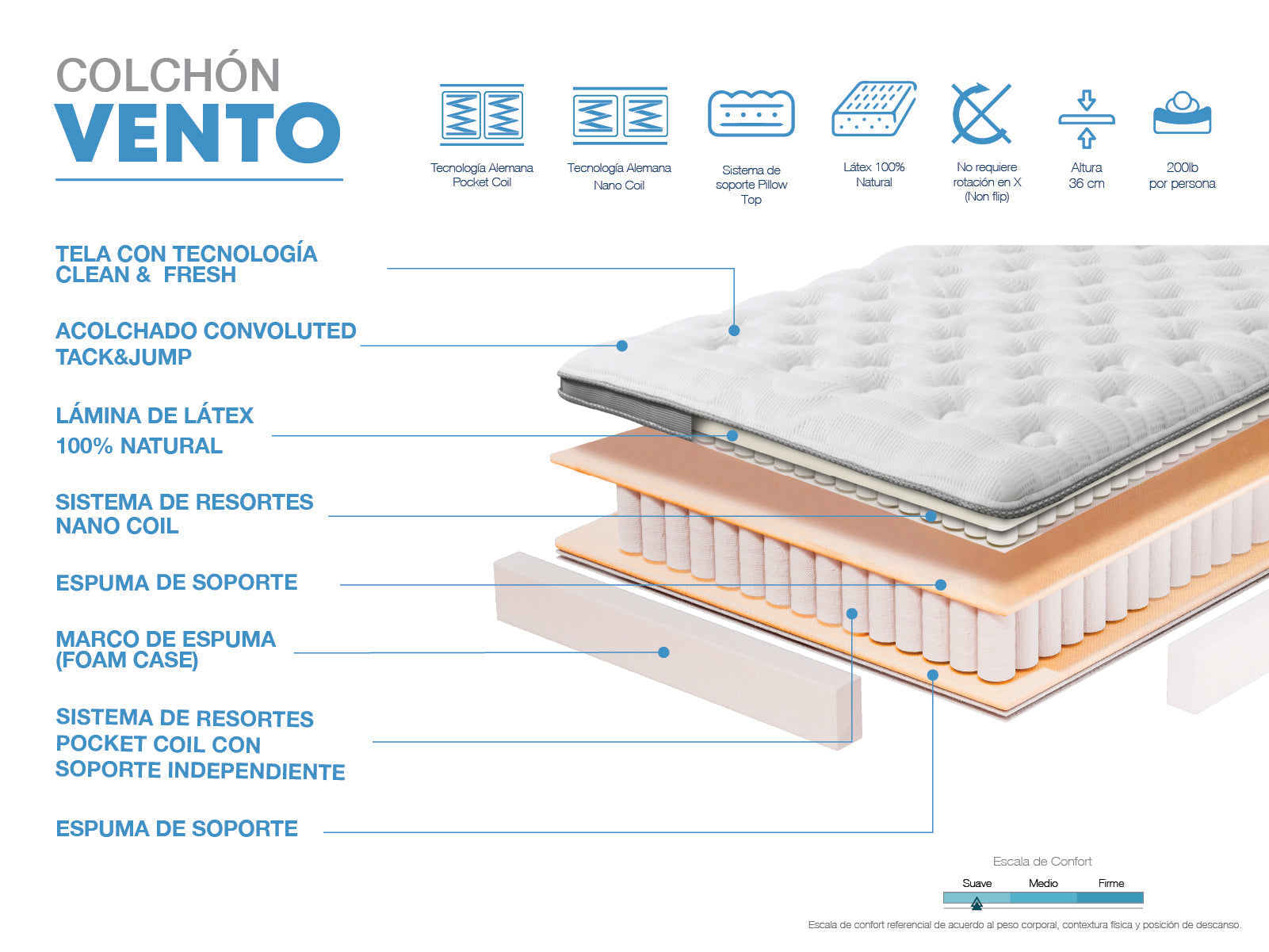 COLCHÓN
VENTO

Tecnología Alemana Pocket Coil

Tecnología Alemana Nano Coil

Sistema de soporte Pillow Top

Látex 100% Natural

No requiere rotación en X (Non flip)

Altura 36 cm

200lb por persona

TELA CON TECNOLOGÍA CLEAN & FRESH

ACOLCHADO CONVOLUTED TACK&JUMP

LÁMINA DE LÁTEX 100% NATURAL

SISTEMA DE RESORTES NANO COIL

ESPUMA DE SOPORTE

MARCO DE ESPUMA (FOAM CASE)

SISTEMA DE RESORTES POCKET COIL CON SOPORTE INDEPENDIENTE

ESPUMA DE SOPORTE

Escala de Confort
Suave Medio Firme

Escala de confort referencial de acuerdo al peso corporal, contextura física y posición de descanso.